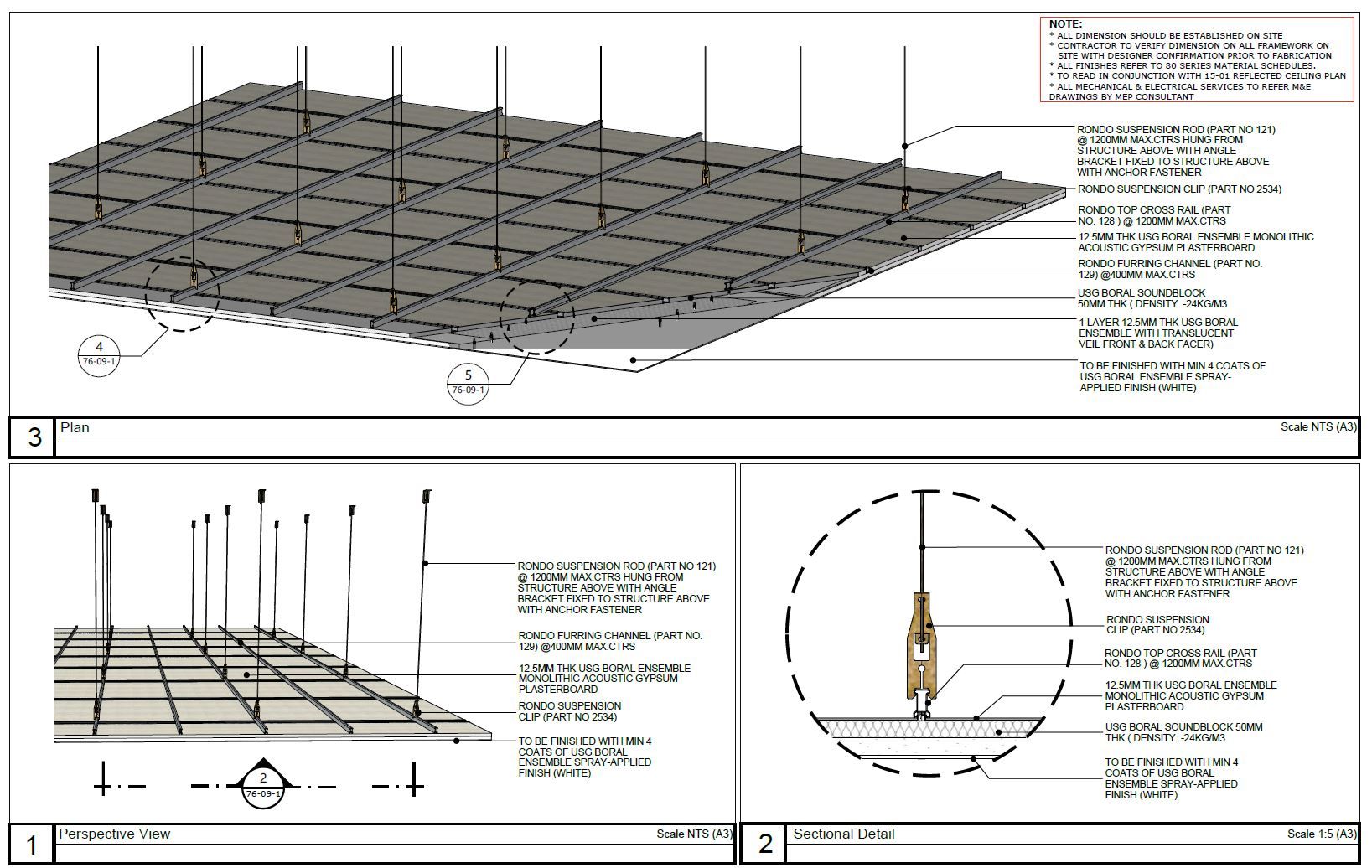 NOTE:
* ALL DIMENSION SHOULD BE ESTABLISHED ON SITE
* CONTRACTOR TO VERIFY DIMENSION ON ALL FRAMEWORK ON SITE WITH DESIGNER CONFIRMATION PRIOR TO FABRICATION
* ALL FINISHES REFER TO 80 SERIES MATERIAL SCHEDULES.
* TO READ IN CONJUNCTION WITH 15-01 REFLECTED CEILING PLAN
* ALL MECHANICAL & ELECTRICAL SERVICES TO REFER M&E DRAWINGS BY MEP CONSULTANT

RONDO SUSPENSION ROD (PART NO 121) @ 1200MM MAX.CTRS HUNG FROM STRUCTURE ABOVE WITH ANGLE BRACKET FIXED TO STRUCTURE ABOVE WITH ANCHOR FASTENER

RONDO SUSPENSION CLIP (PART NO 2534)

RONDO TOP CROSS RAIL (PART NO. 128 ) @ 1200MM MAX.CTRS

12.5MM THK USG BORAL ENSEMBLE MONOLITHIC ACOUSTIC GYPSUM PLASTERBOARD

RONDO FURRING CHANNEL (PART NO. 129) @400MM MAX.CTRS

USG BORAL SOUNDBLOCK 50MM THK ( DENSITY: -24KG/M3

1 LAYER 12.5MM THK USG BORAL ENSEMBLE WITH TRANSLUCENT VEIL FRONT & BACK FACER)

TO BE FINISHED WITH MIN 4 COATS OF USG BORAL ENSEMBLE SPRAY-APPLIED FINISH (WHITE)

4
76-09-1

5
76-09-1

3 Plan Scale NTS (A3)

RONDO SUSPENSION ROD (PART NO 121) @ 1200MM MAX.CTRS HUNG FROM STRUCTURE ABOVE WITH ANGLE BRACKET FIXED TO STRUCTURE ABOVE WITH ANCHOR FASTENER

RONDO FURRING CHANNEL (PART NO. 129) @400MM MAX.CTRS

12.5MM THK USG BORAL ENSEMBLE MONOLITHIC ACOUSTIC GYPSUM PLASTERBOARD

RONDO SUSPENSION CLIP (PART NO 2534)

TO BE FINISHED WITH MIN 4 COATS OF USG BORAL ENSEMBLE SPRAY-APPLIED FINISH (WHITE)

2
76-09-1

1 Perspective View Scale NTS (A3)

RONDO SUSPENSION ROD (PART NO 121) @ 1200MM MAX.CTRS HUNG FROM STRUCTURE ABOVE WITH ANGLE BRACKET FIXED TO STRUCTURE ABOVE WITH ANCHOR FASTENER

RONDO SUSPENSION CLIP (PART NO 2534)

RONDO TOP CROSS RAIL (PART NO. 128 ) @ 1200MM MAX.CTRS

12.5MM THK USG BORAL ENSEMBLE MONOLITHIC ACOUSTIC GYPSUM PLASTERBOARD

USG BORAL SOUNDBLOCK 50MM THK ( DENSITY: -24KG/M3

TO BE FINISHED WITH MIN 4 COATS OF USG BORAL ENSEMBLE SPRAY-APPLIED FINISH (WHITE)

2 Sectional Detail Scale 1:5 (A3)