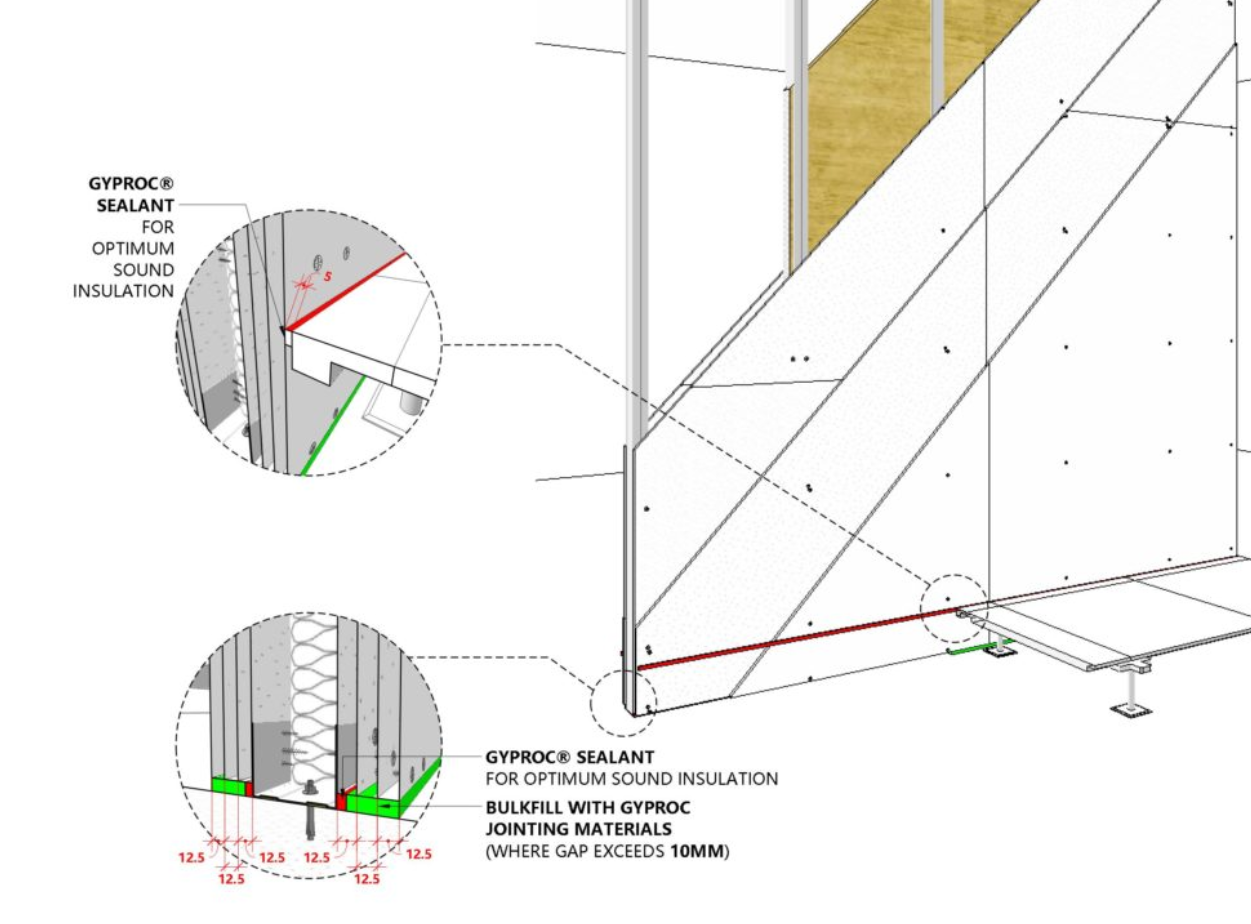 GYPROC® SEALANT FOR OPTIMUM SOUND INSULATION

5

GYPROC® SEALANT
FOR OPTIMUM SOUND INSULATION

BULKFILL WITH GYPROC JOINTING MATERIALS
(WHERE GAP EXCEEDS 10MM)

12.5
12.5
12.5
12.5
12.5
12.5