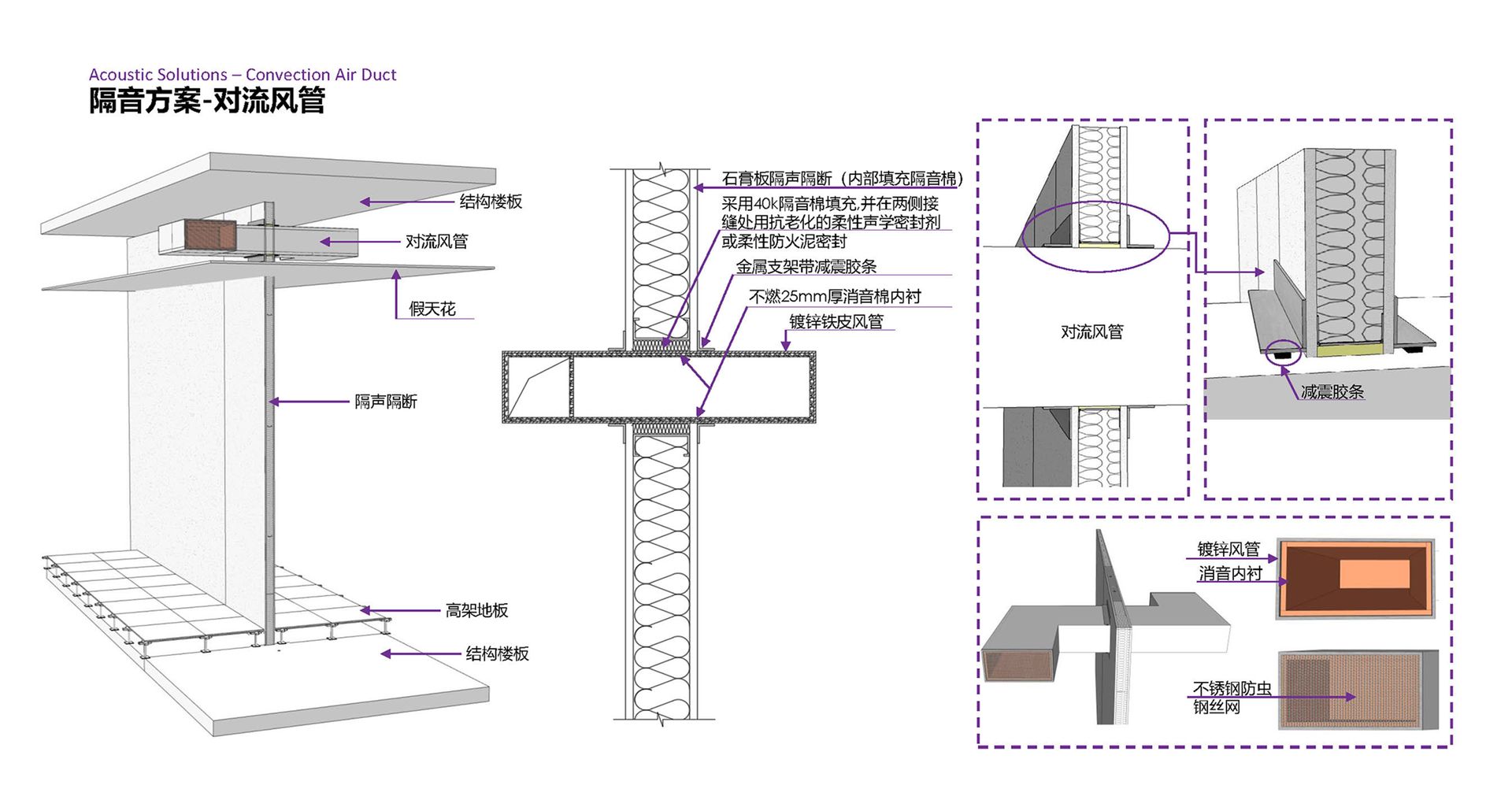 Acoustic Solutions – Convection Air Duct
隔音方案-对流风管

结构楼板
对流风管
假天花
隔声隔断
高架地板
结构楼板

石膏板隔声隔断（内部填充隔音棉）
采用40k隔音棉填充,并在两侧接缝处用抗老化的柔性声学密封剂或柔性防火泥密封
金属支架带减震胶条
不燃25mm厚消音棉内衬
镀锌铁皮风管

对流风管
减震胶条

镀锌风管
消音内衬
不锈钢防虫钢丝网