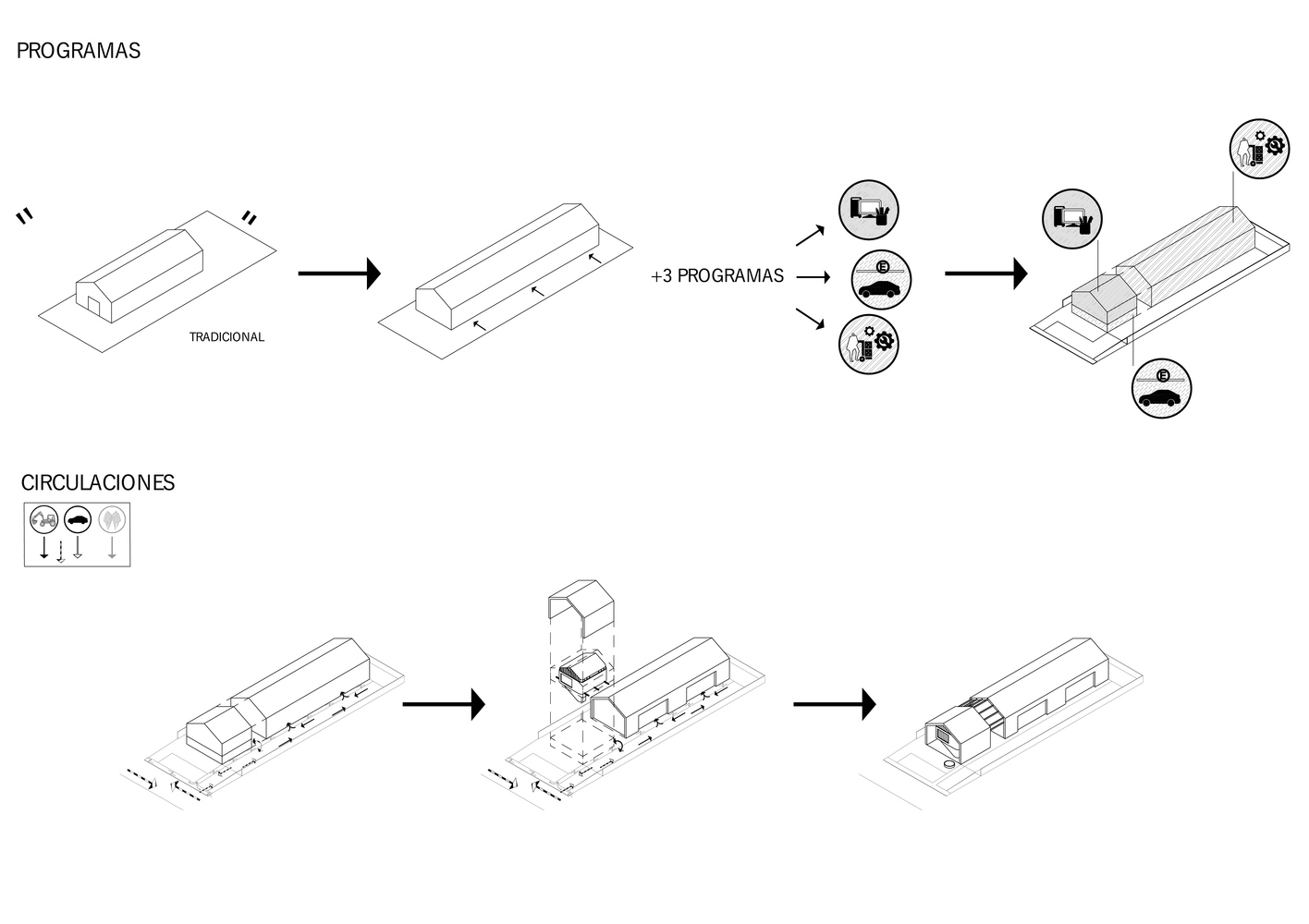 PROGRAMAS

TRADICIONAL

+3 PROGRAMAS

E

E

CIRCULACIONES