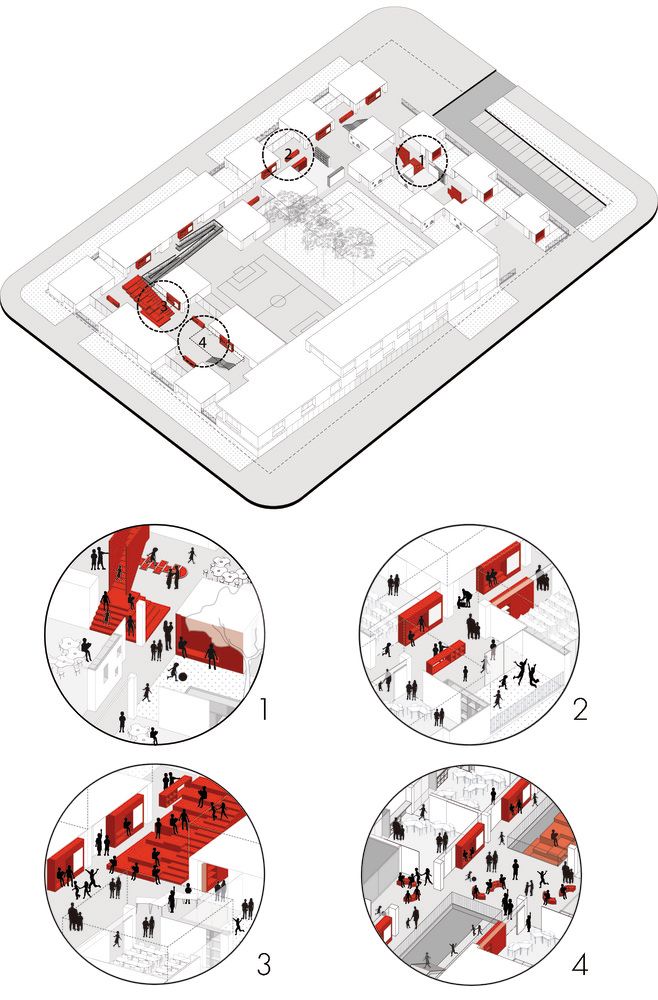 2
1
3
4
1
2
3
4