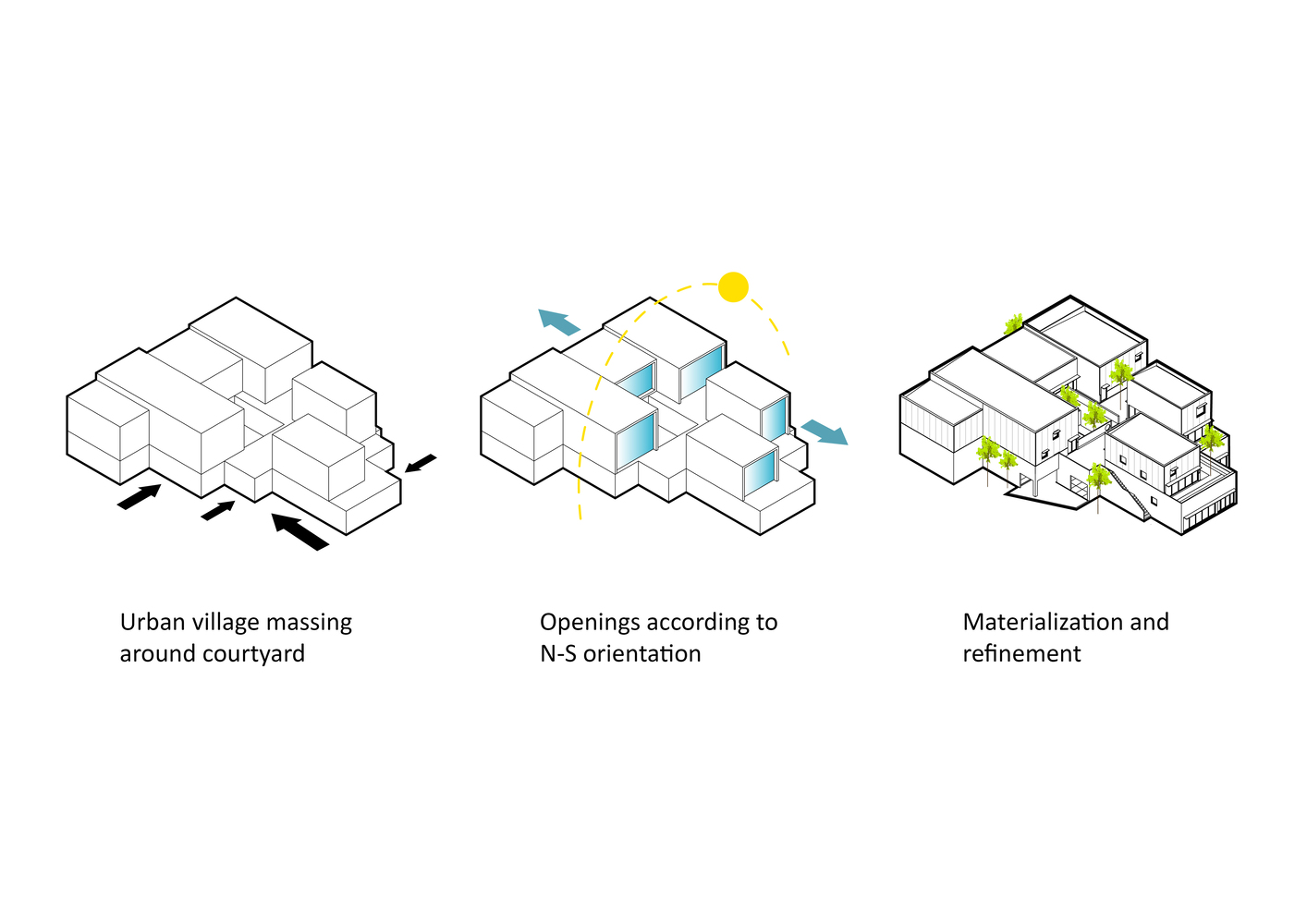 Urban village massing around courtyard

Openings according to N-S orientation

Materialization and refinement